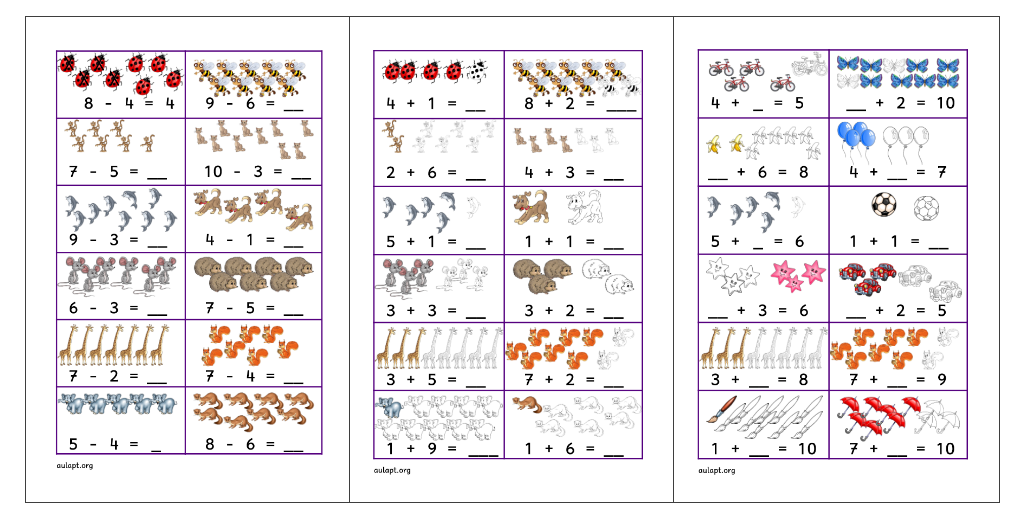 | | |
|---|---|
| 8 - 4 = 4 | 9 - 6 = __ |
| 7 - 5 = __ | 10 - 3 = __ |
| 9 - 3 = __ | 4 - 1 = __ |
| 6 - 3 = __ | 7 - 5 = __ |
| 7 - 2 = __ | 7 - 4 = __ |
| 5 - 4 = _ | 8 - 6 = __ |

aulapt.org

| | |
|---|---|
| 4 + 1 = __ | 8 + 2 = ___ |
| 2 + 6 = __ | 4 + 3 = __ |
| 5 + 1 = __ | 1 + 1 = __ |
| 3 + 3 = __ | 3 + 2 = __ |
| 3 + 5 = __ | 7 + 2 = __ |
| 1 + 9 = ___ | 1 + 6 = __ |

aulapt.org

| | |
|---|---|
| 4 + _ = 5 | __ + 2 = 10 |
| __ + 6 = 8 | 4 + __ = 7 |
| 5 + _ = 6 | 1 + 1 = __ |
| __ + 3 = 6 | __ + 2 = 5 |
| 3 + __ = 8 | 7 + __ = 9 |
| 1 + __ = 10 | 7 + __ = 10 |

aulapt.org